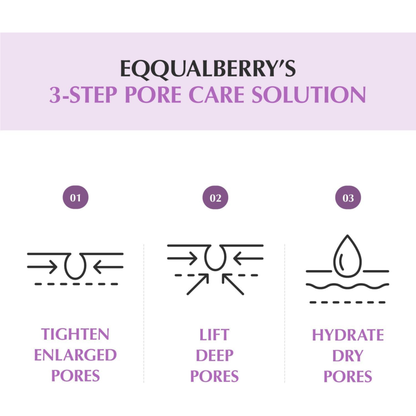 EQQUALBERRY'S
3-STEP PORE CARE SOLUTION

01

TIGHTEN ENLARGED PORES

02

LIFT DEEP PORES

03

HYDRATE DRY PORES