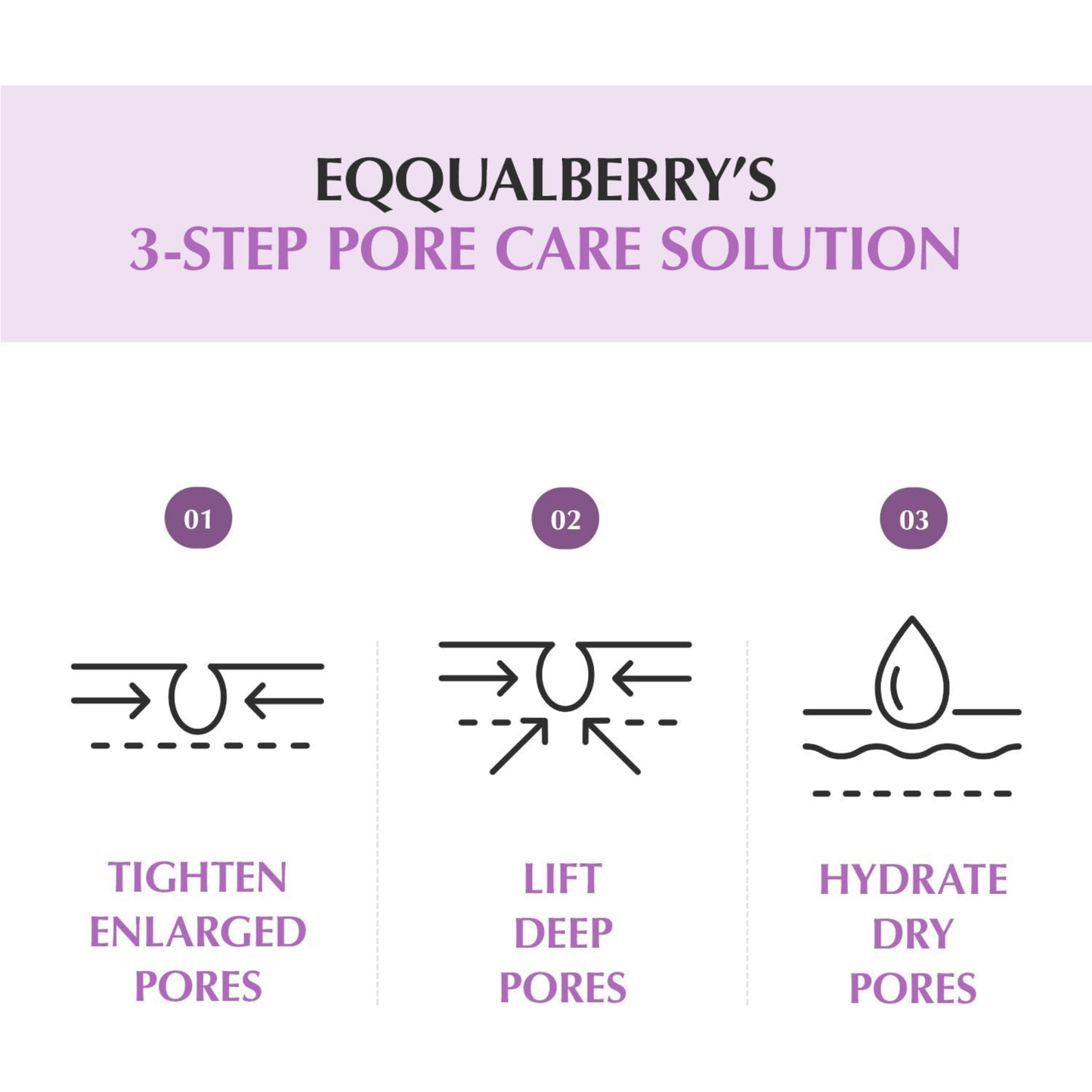 EQQUALBERRY'S
3-STEP PORE CARE SOLUTION

01

TIGHTEN ENLARGED PORES

02

LIFT DEEP PORES

03

HYDRATE DRY PORES